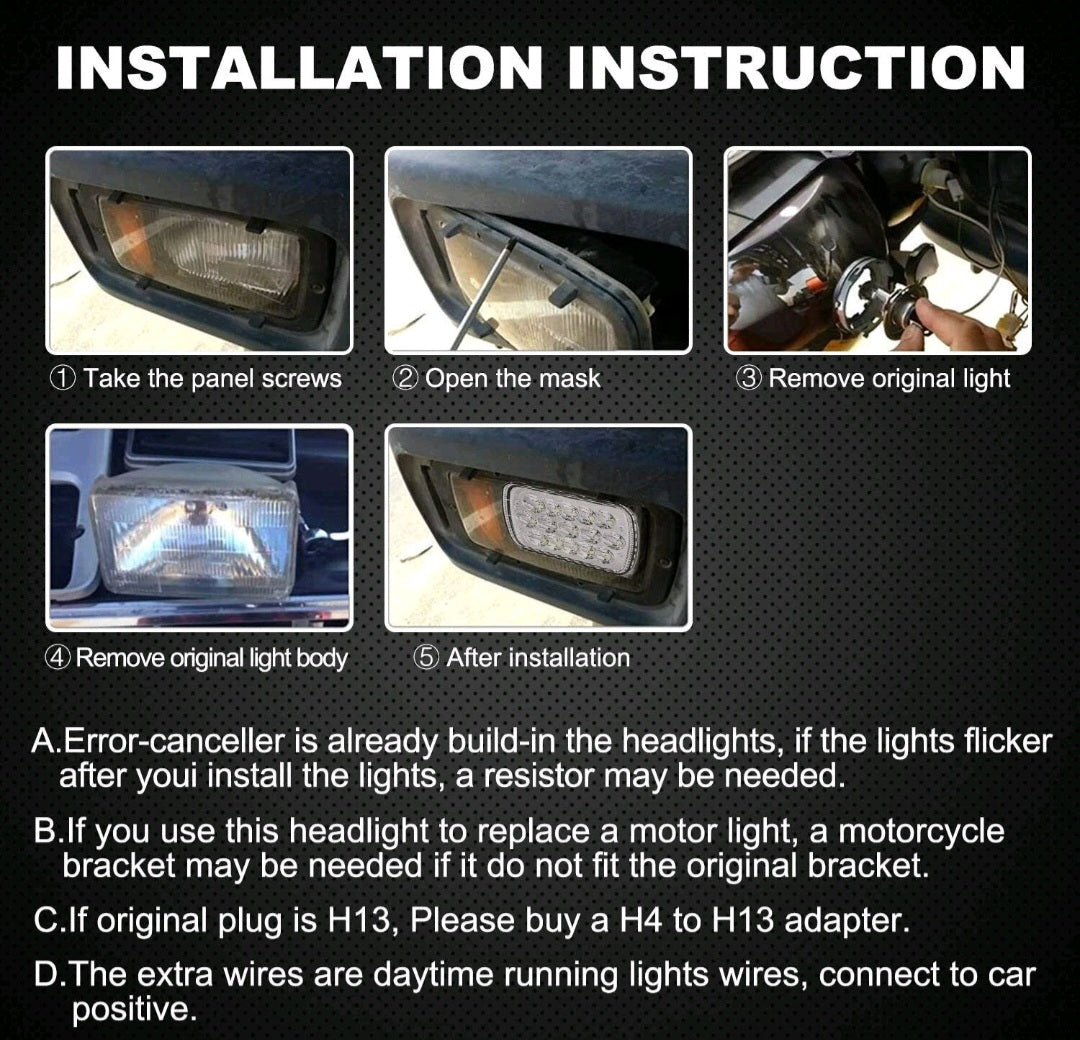 INSTALLATION INSTRUCTION

① Take the panel screws
② Open the mask
③ Remove original light
④ Remove original light body
⑤ After installation

A.Error-canceller is already build-in the headlights, if the lights flicker after youi install the lights, a resistor may be needed.

B.If you use this headlight to replace a motor light, a motorcycle bracket may be needed if it do not fit the original bracket.

C.If original plug is H13, Please buy a H4 to H13 adapter.

D.The extra wires are daytime running lights wires, connect to car positive.