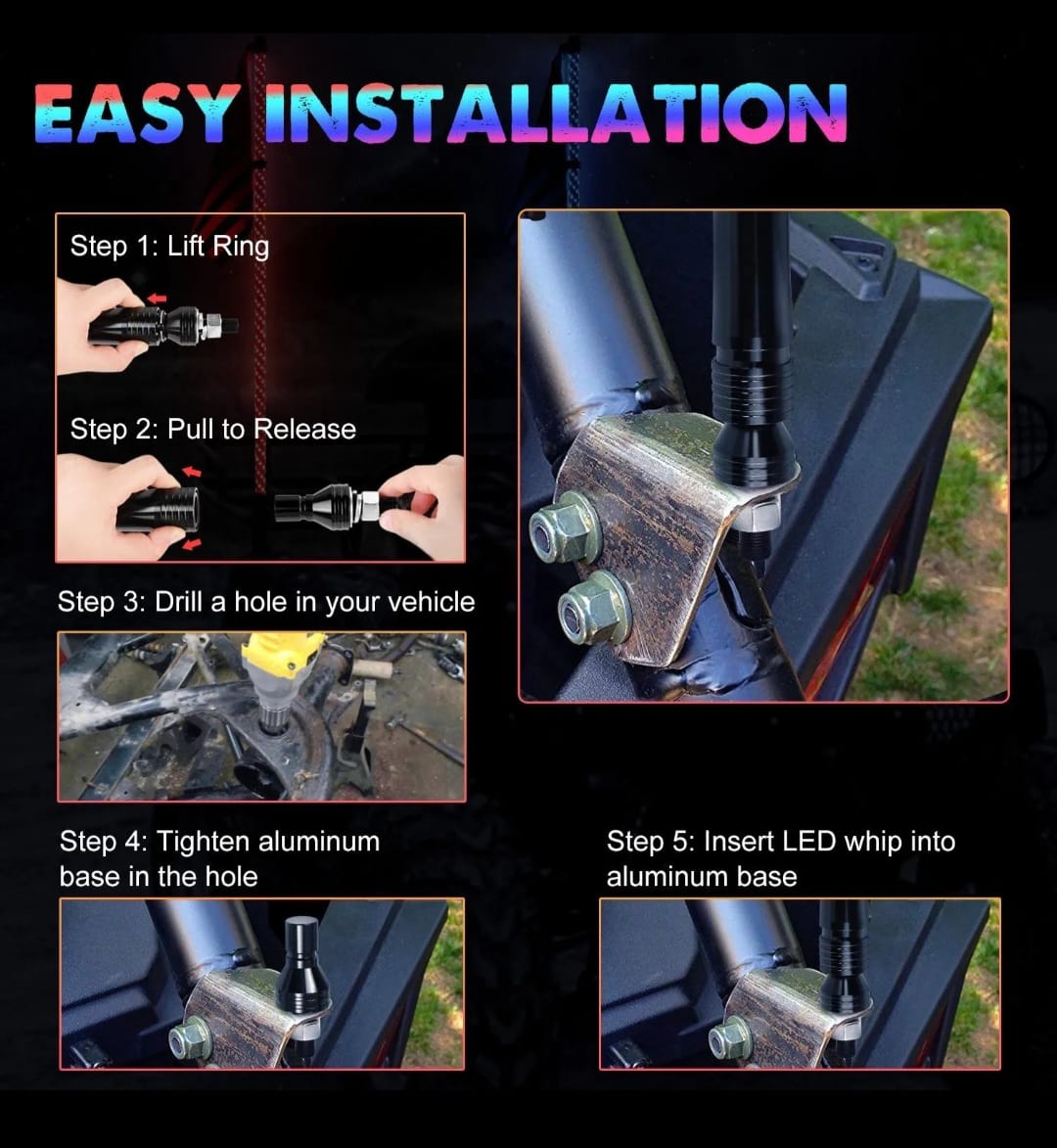 EASY INSTALLATION

Step 1: Lift Ring

Step 2: Pull to Release

Step 3: Drill a hole in your vehicle

Step 4: Tighten aluminum base in the hole

Step 5: Insert LED whip into aluminum base