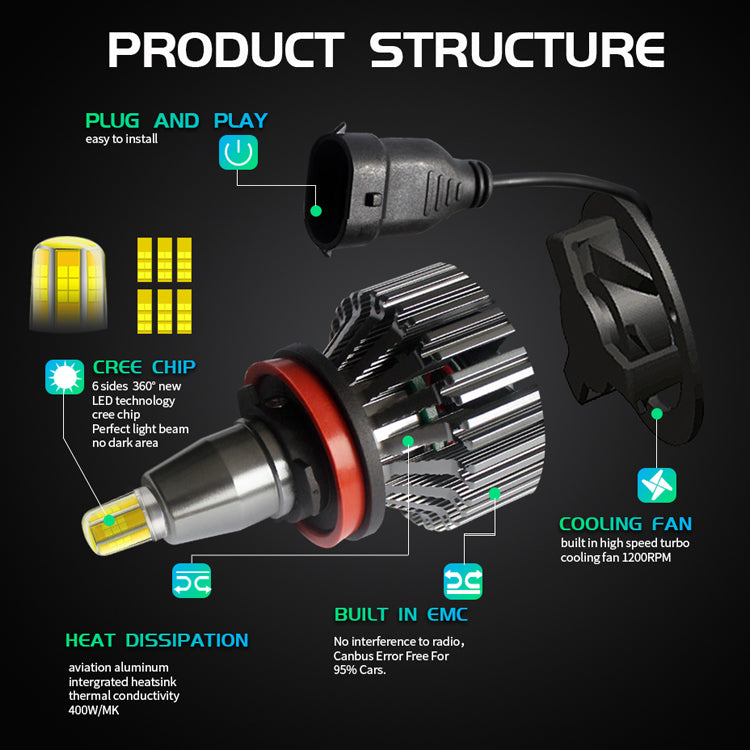 PRODUCT STRUCTURE

PLUG AND PLAY
easy to install

CREE CHIP
6 sides 360° new LED technology cree chip Perfect light beam no dark area

COOLING FAN
built in high speed turbo cooling fan 1200RPM

BUILT IN EMC
No interference to radio, Canbus Error Free For 95% Cars.

HEAT DISSIPATION
aviation aluminum intergrated heatsink thermal conductivity 400W/MK